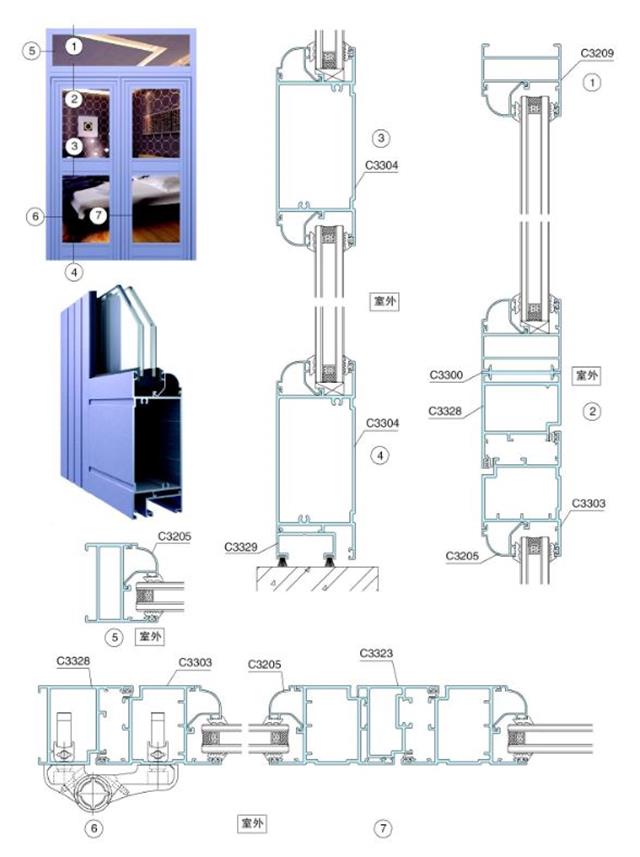 5
1
2
3
6
7
4

3
C3304
室外
C3304
4
C3329

C3209
1
C3300
室外
C3328
2
C3303
C3205

C3205
5
室外

C3328
C3303
C3205
C3323
6
室外
7