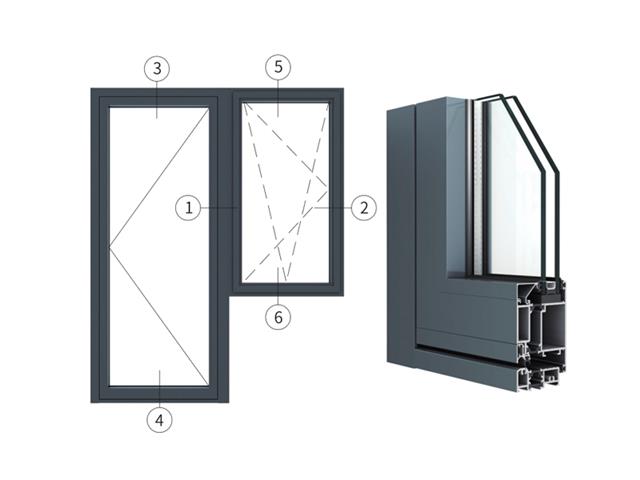 3
5
1
2
6
4